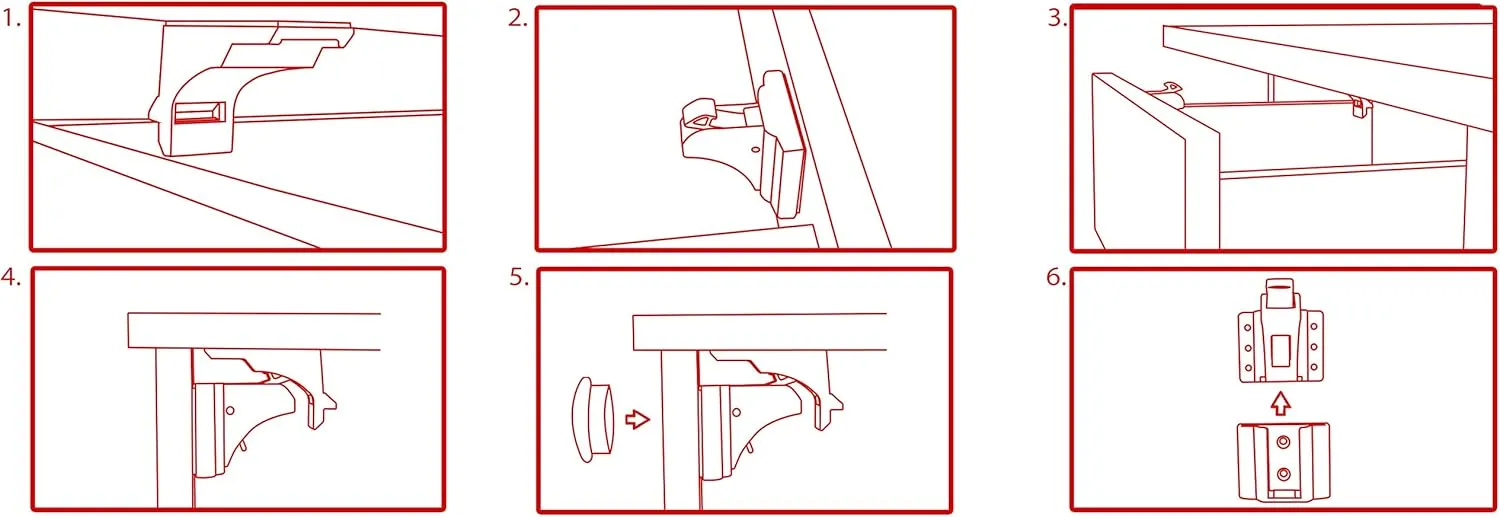 1.

2.

3.

4.

5.

6.